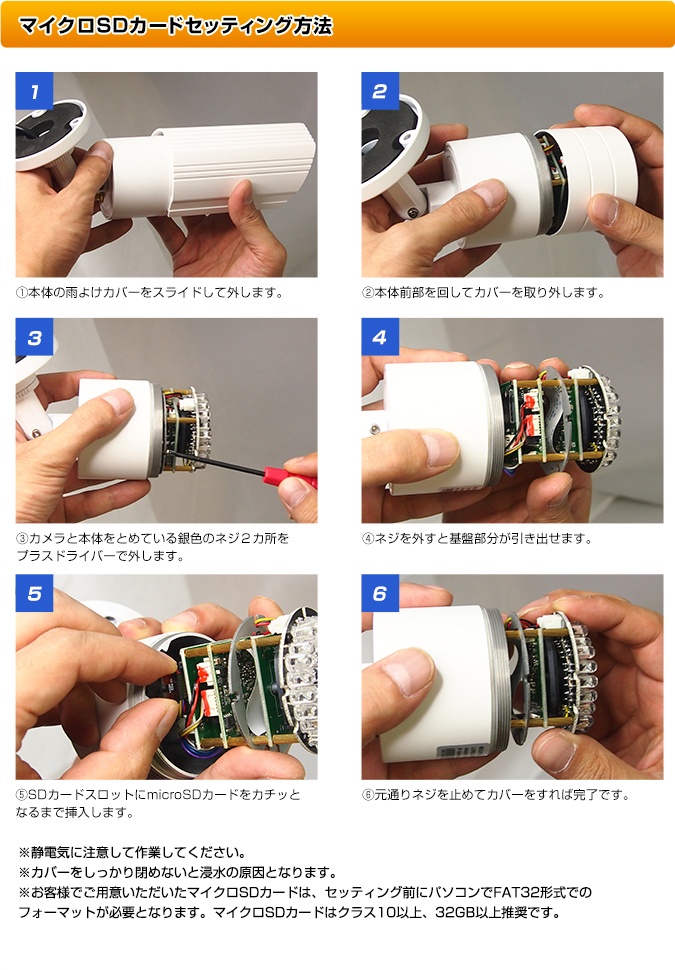 マイクロSDカードセッティング方法

1

①本体の雨よけカバーをスライドして外します。

2

②本体前部を回してカバーを取り外します。

3

③カメラと本体をとめている銀色のネジ２カ所をプラスドライバーで外します。

4

④ネジを外すと基盤部分が引き出せます。

5

⑤SDカードスロットにmicroSDカードをカチッとなるまで挿入します。

6

⑥元通りネジを止めてカバーをすれば完了です。

※静電気に注意して作業してください。
※カバーをしっかり閉めないと浸水の原因となります。
※お客様でご用意いただいたマイクロSDカードは、セッティング前にパソコンでFAT32形式でのフォーマットが必要となります。マイクロSDカードはクラス10以上、32GB以上推奨です。